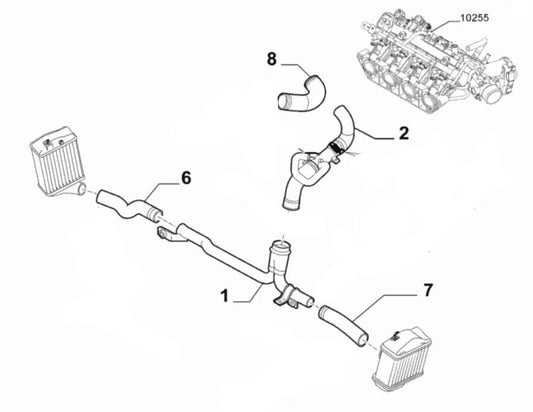 10255
8
2
6
1
7