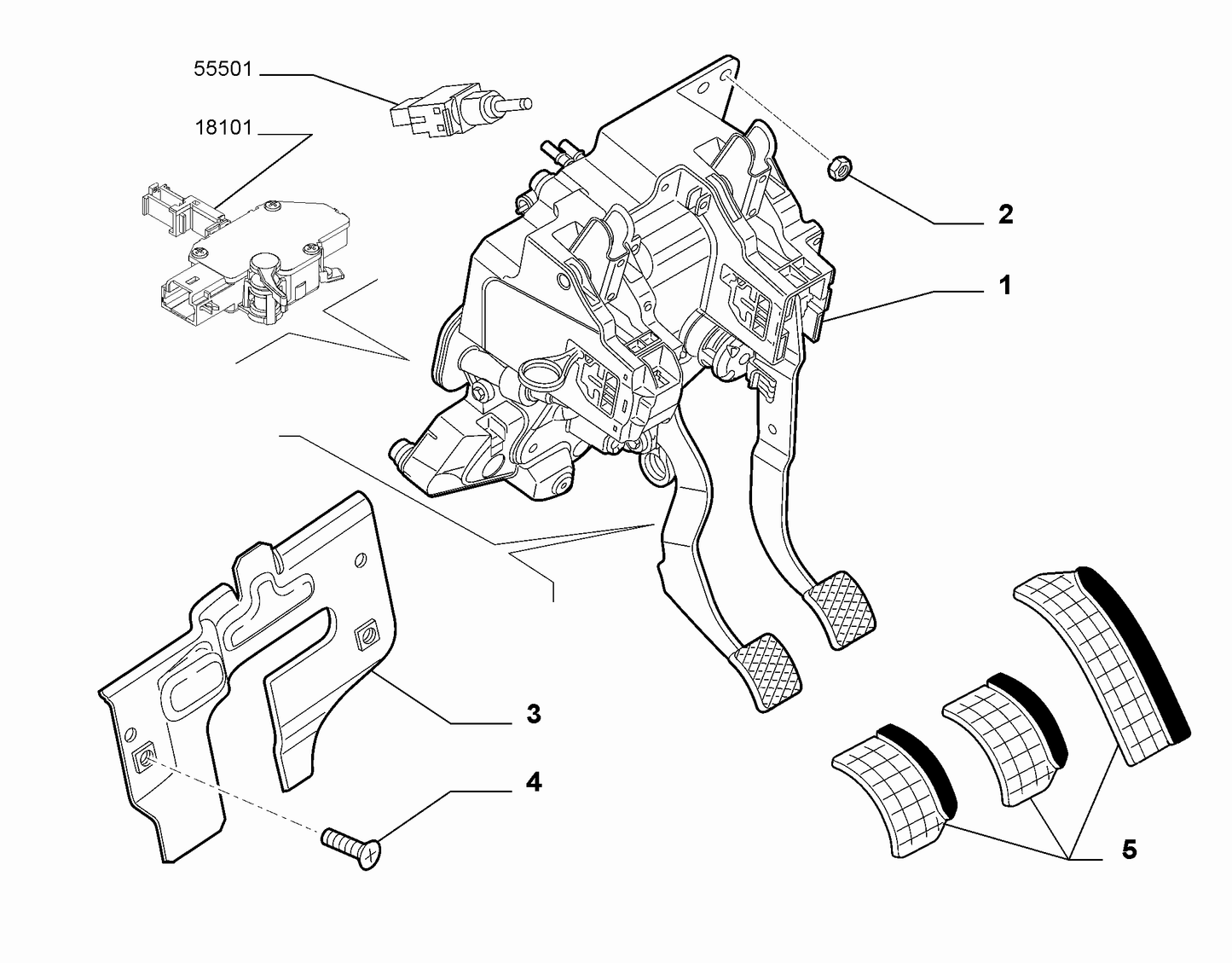 55501
18101
2
1
3
4
5