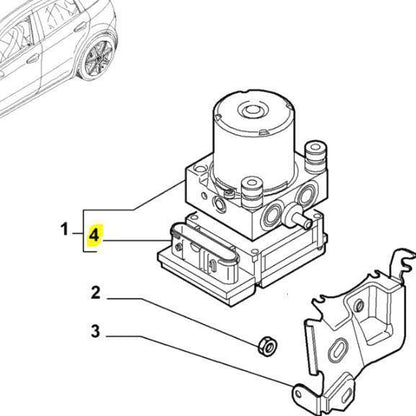 1
4
2
3