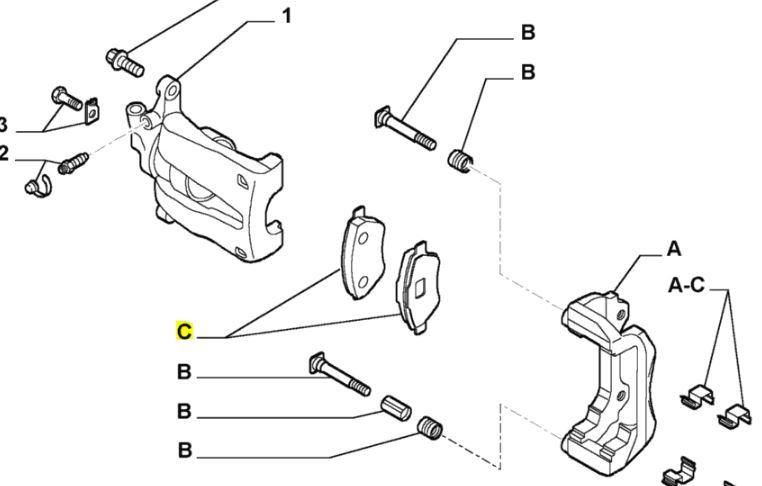 1
B
B
3
2
A
A-C
C
B
B
B