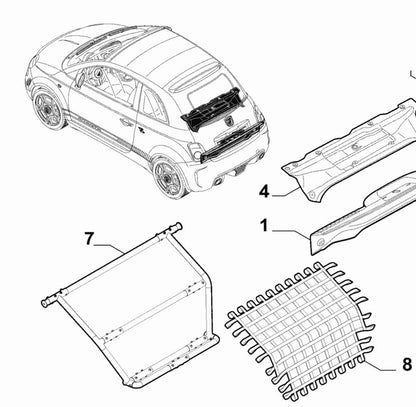 4
1
7
8