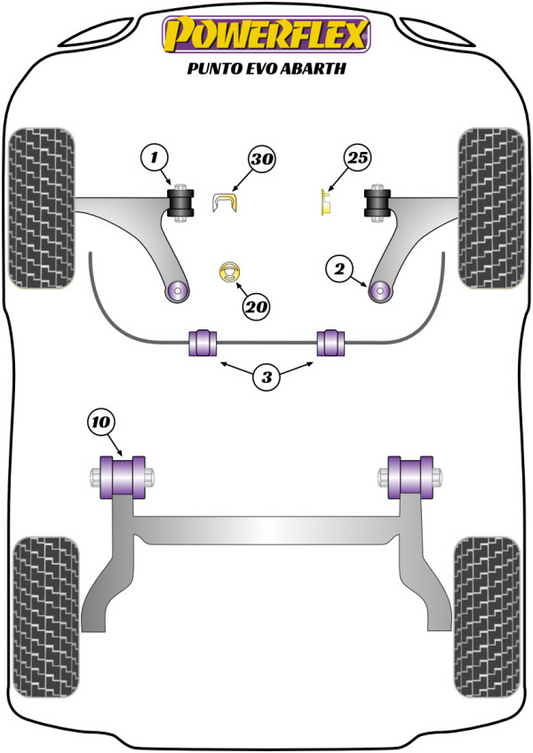 POWERFLEX
PUNTO EVO ABARTH

1
30
25
2
20
3
10