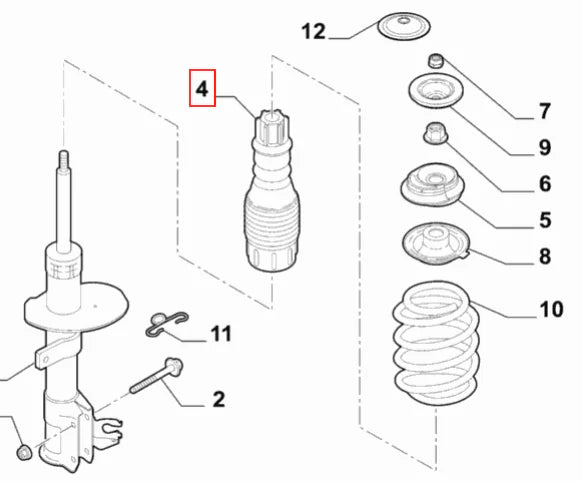 12
4
7
9
6
5
8
10
11
2