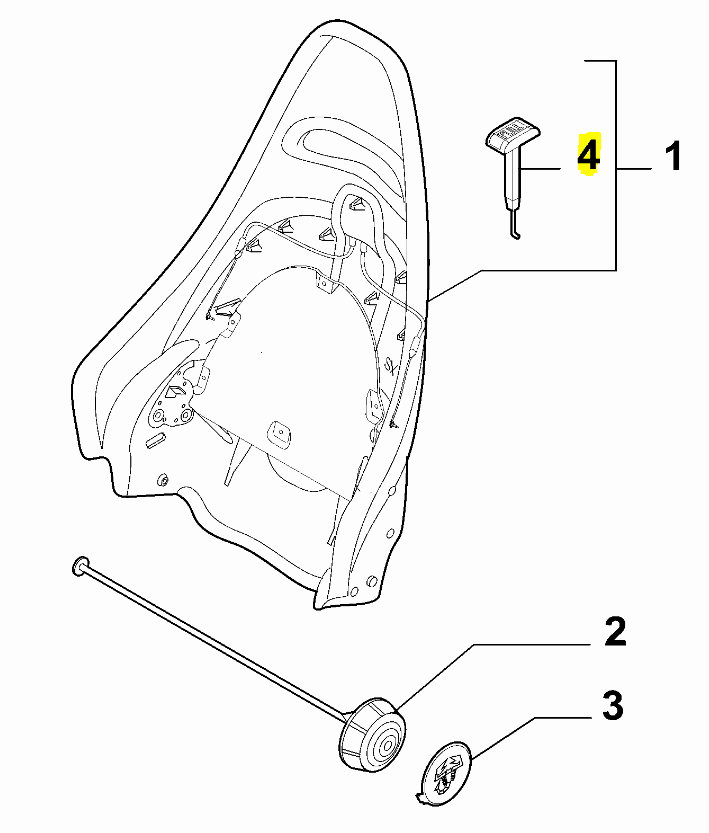 4
1
2
3