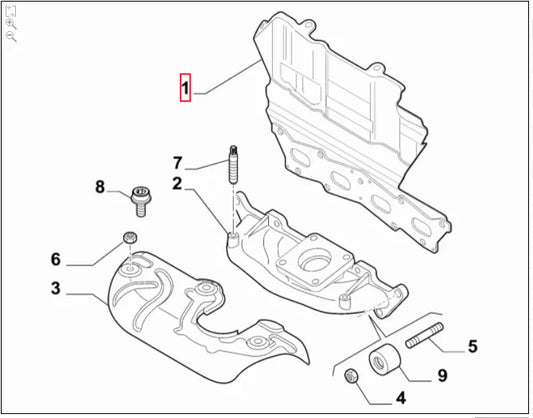 1
7
2
8
6
3
5
9
4