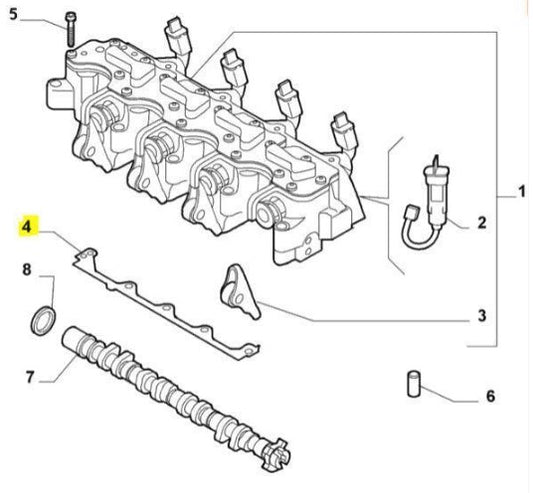 5
1
2
4
8
3
7
6