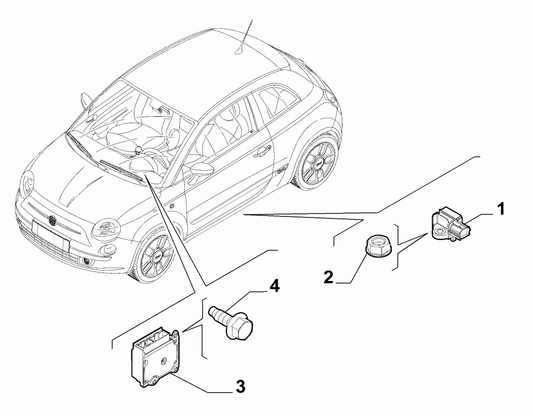 1
2
4
3