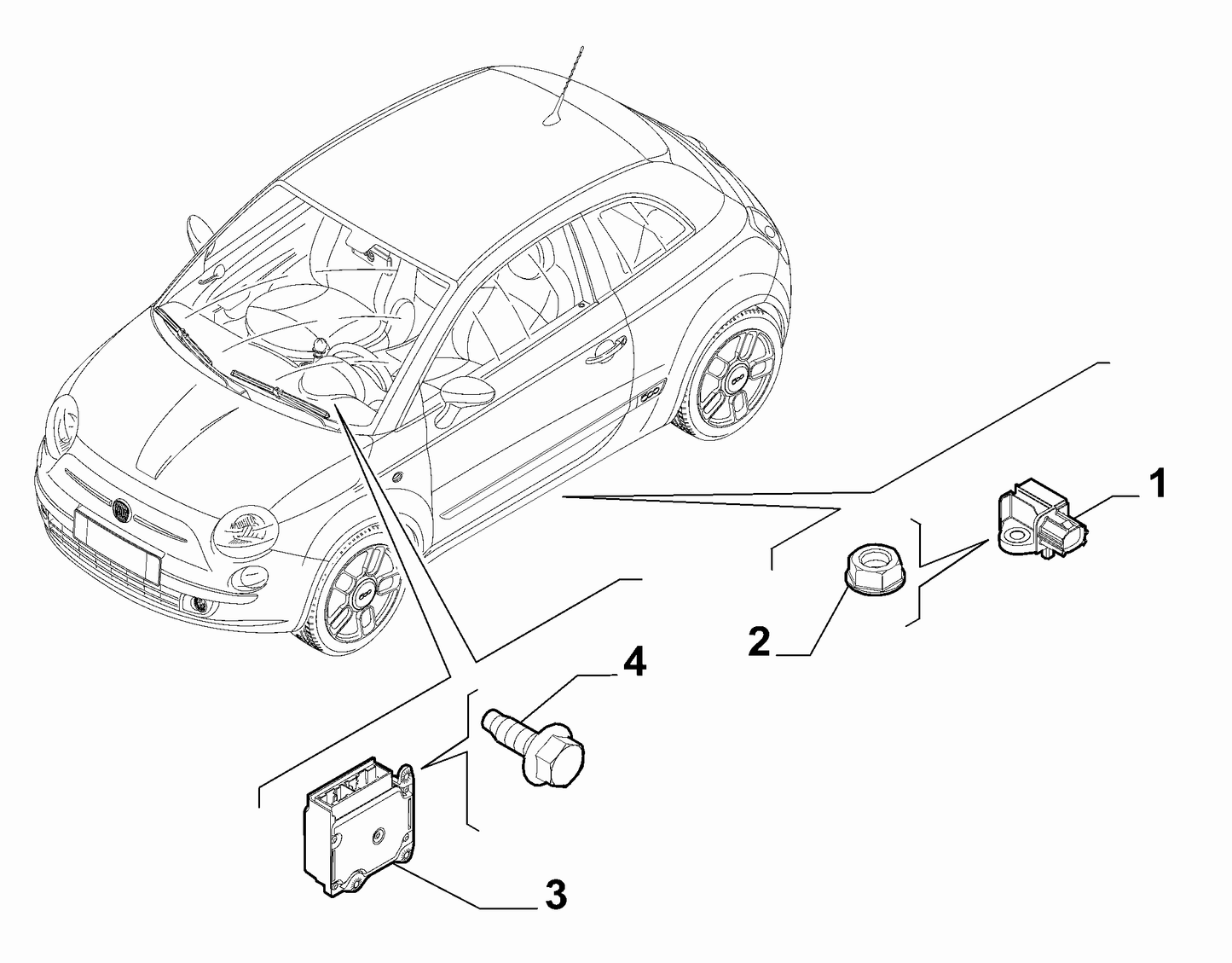 1
2
4
3