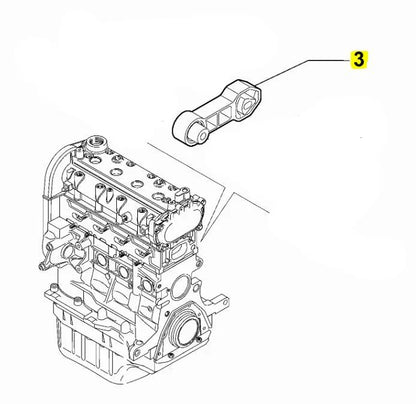 3