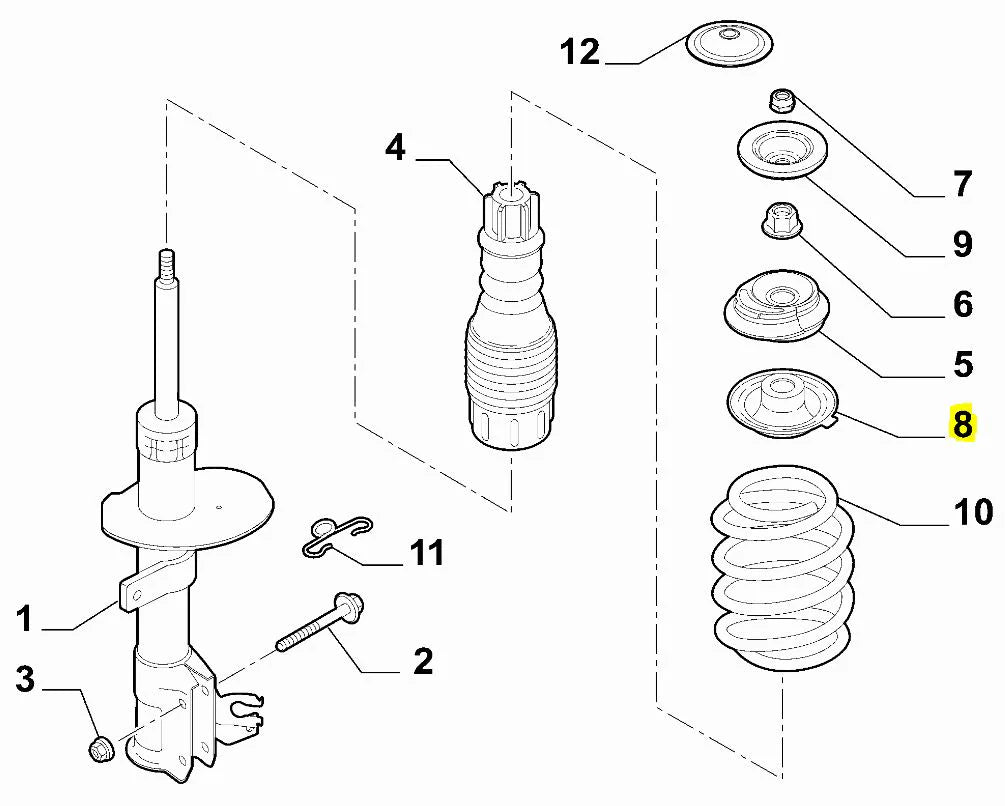 12
4
7
9
6
5
8
10
11
1
2
3