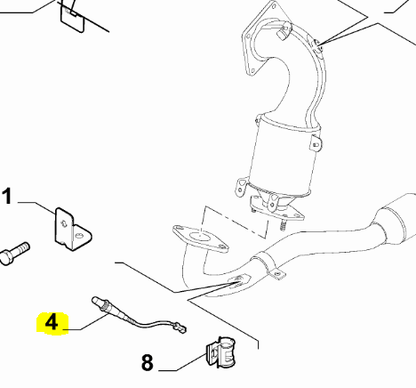 1
4
8