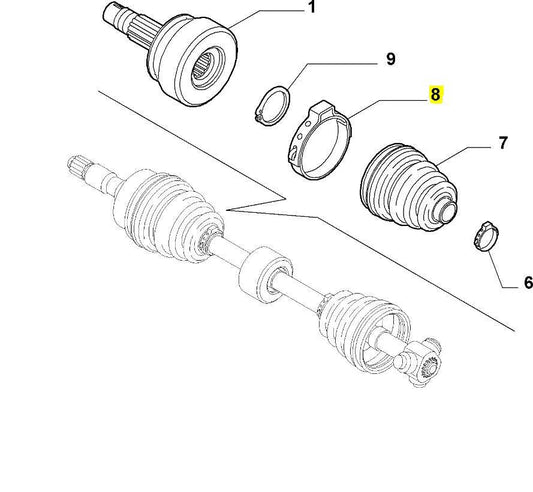 1
9
8
7
6