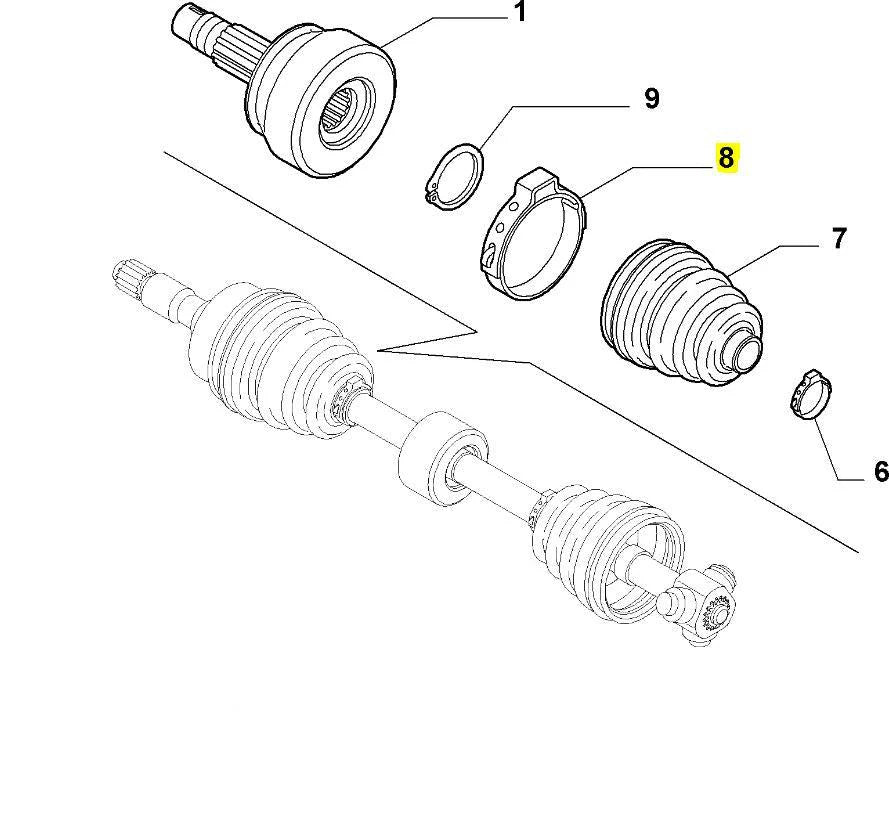 1
9
8
7
6