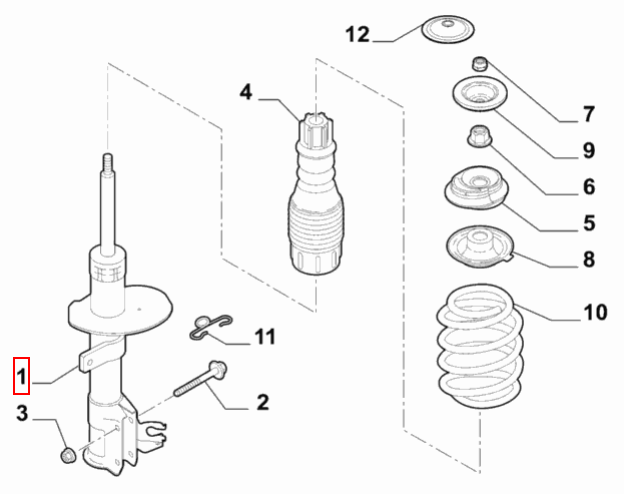 12
4
7
9
6
5
8
10
11
1
2
3