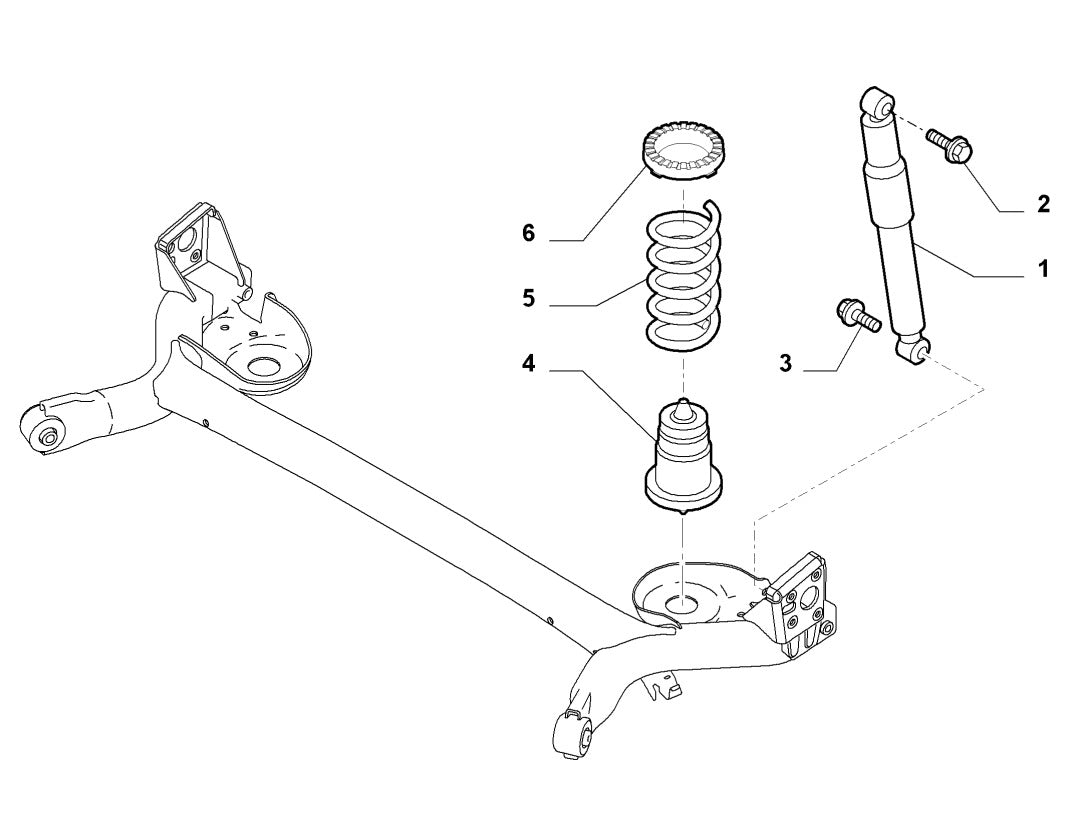 2
6
1
5
3
4