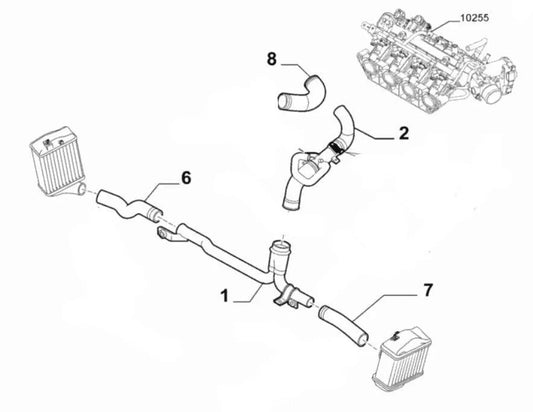 10255
8
2
6
1
7