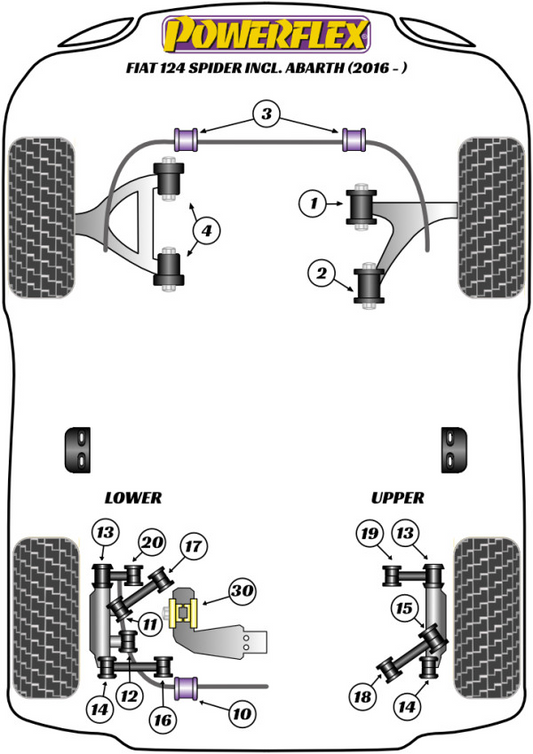 POWERFLEX
FIAT 124 SPIDER INCL. ABARTH (2016 - )

3
4
1
2

LOWER
UPPER

13
20
17
30
11
12
14
16
10

19
13
15
18
14