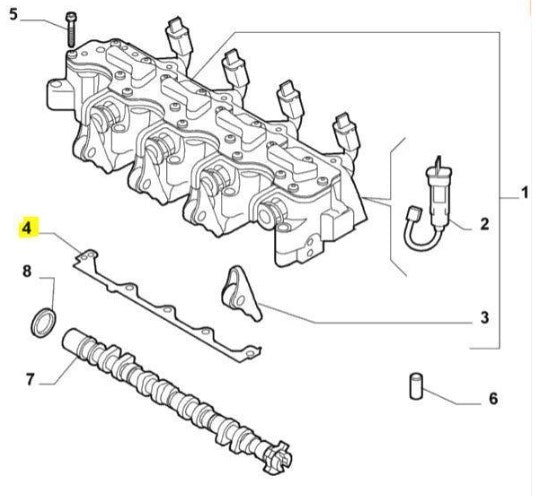 5
1
2
4
8
3
7
6