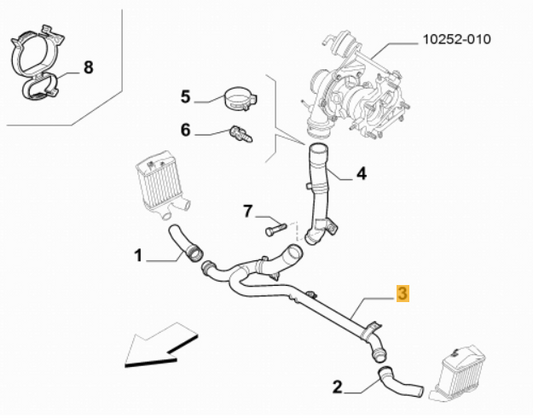 8

10252-010

5

6

4

7

1

3

2