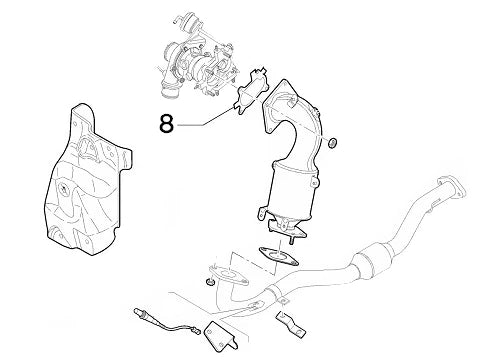 8