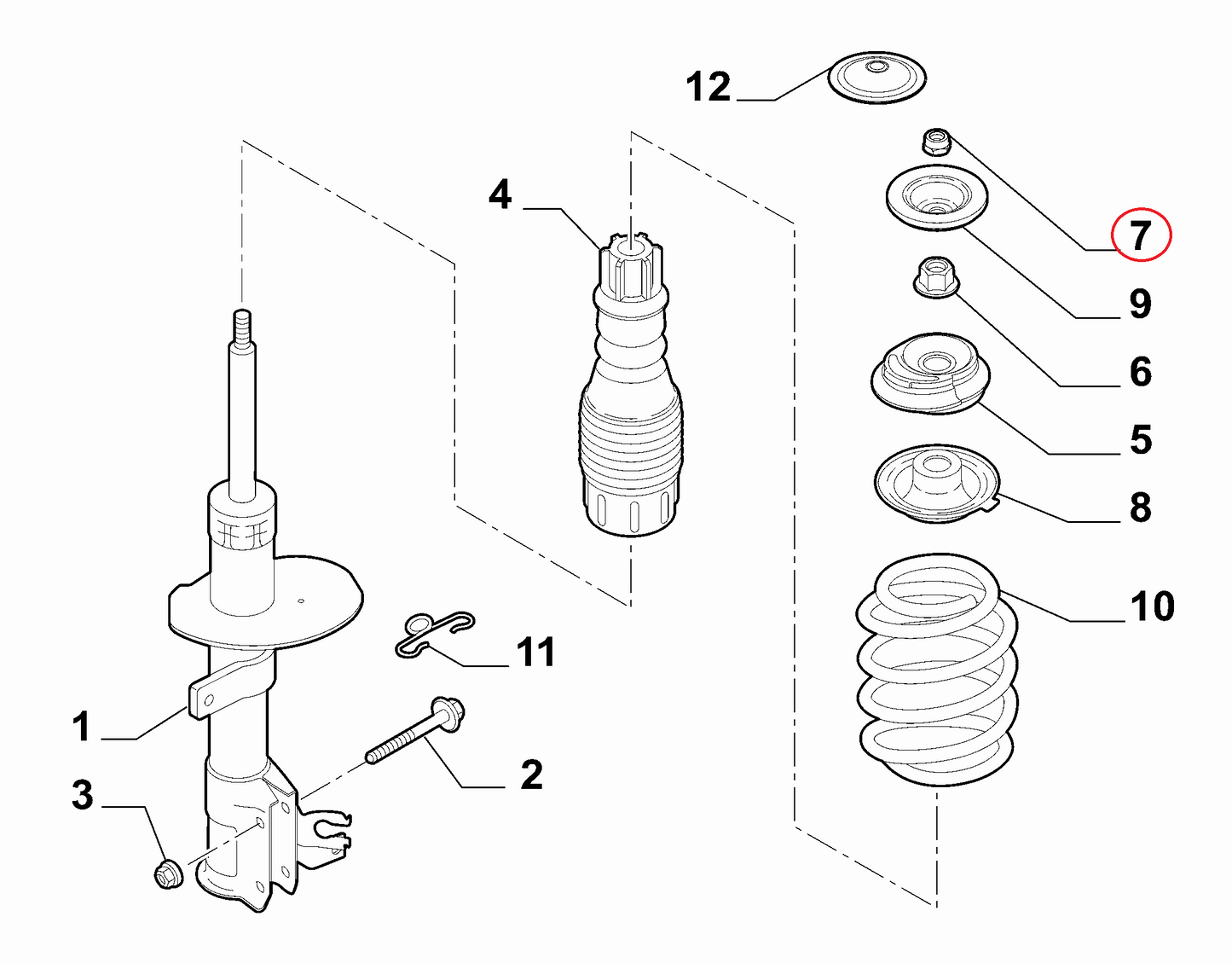 12
4
7
9
6
5
8
10
11
1
2
3